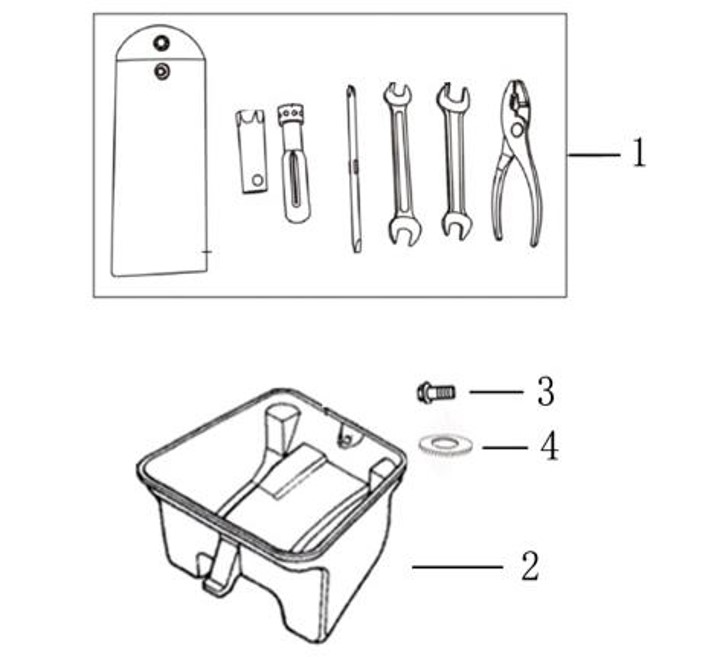 1

3

4

2